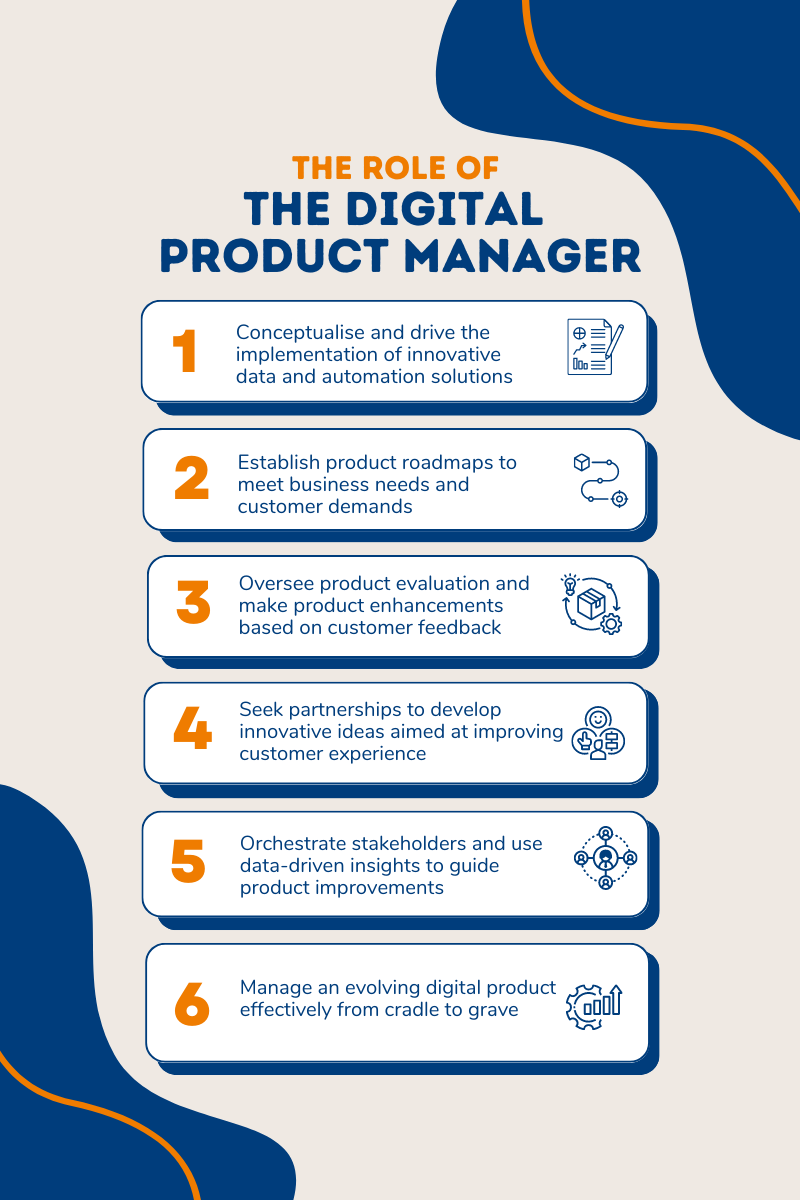 THE ROLE OF
THE DIGITAL PRODUCT MANAGER

1 Conceptualise and drive the implementation of innovative data and automation solutions

2 Establish product roadmaps to meet business needs and customer demands

3 Oversee product evaluation and make product enhancements based on customer feedback

4 Seek partnerships to develop innovative ideas aimed at improving customer experience

5 Orchestrate stakeholders and use data-driven insights to guide product improvements

6 Manage an evolving digital product effectively from cradle to grave