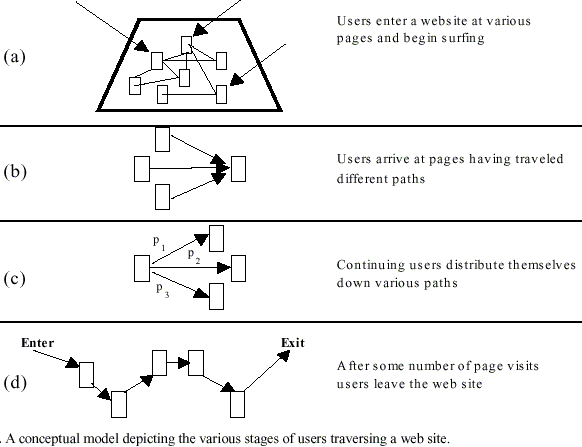 (a)

Users enter a website at various pages and begin surfing

(b)

Users arrive at pages having traveled different paths

(c)

$p_1$

$p_2$

$p_3$

Continuing users distribute themselves down various paths

(d)

Enter

Exit

After some number of page visits users leave the web site

. A conceptual model depicting the various stages of users traversing a web site.