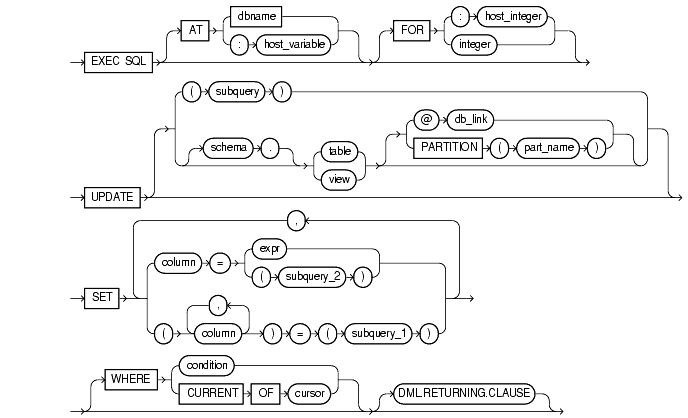 EXEC SQL
AT
dbname
:
host_variable
FOR
:
host_integer
integer

UPDATE
(
subquery
)
schema
.
table
view
@
db_link
PARTITION
(
part_name
)

SET
,
column
=
expr
(
subquery_2
)
(
,
column
)
=
(
subquery_1
)

WHERE
condition
CURRENT
OF
cursor
DML.RETURNING.CLAUSE